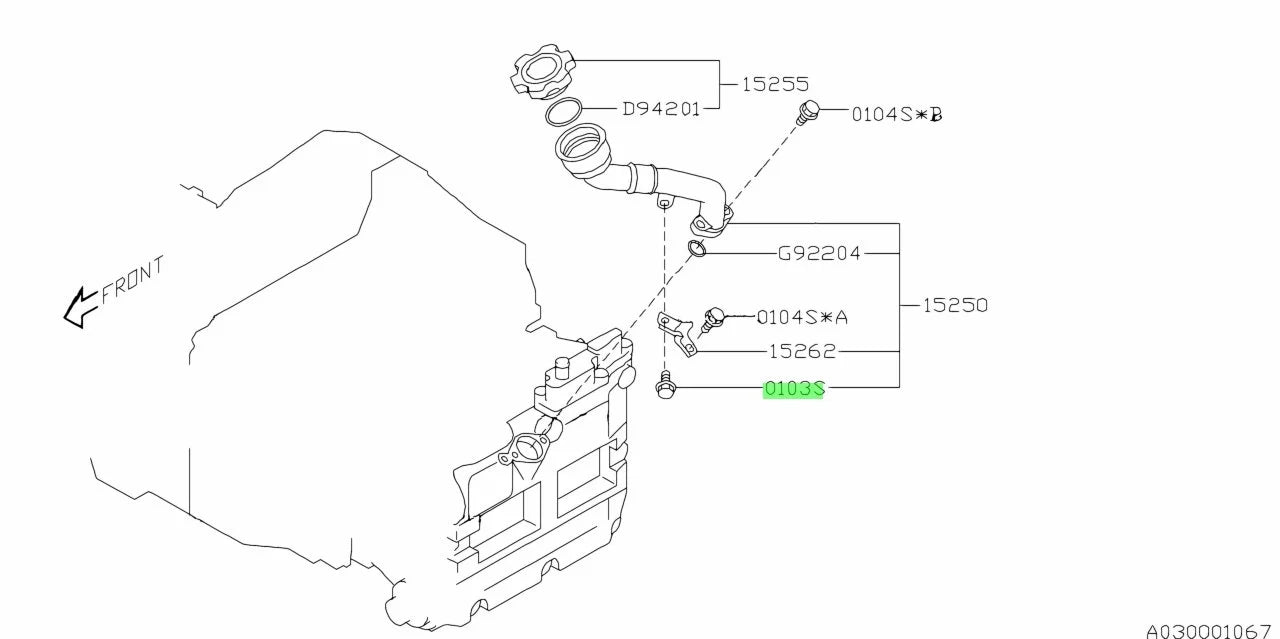 15255
D94201
0104S*B
FRONT
G92204
15250
0104S*A
15262
0103S
A030001067