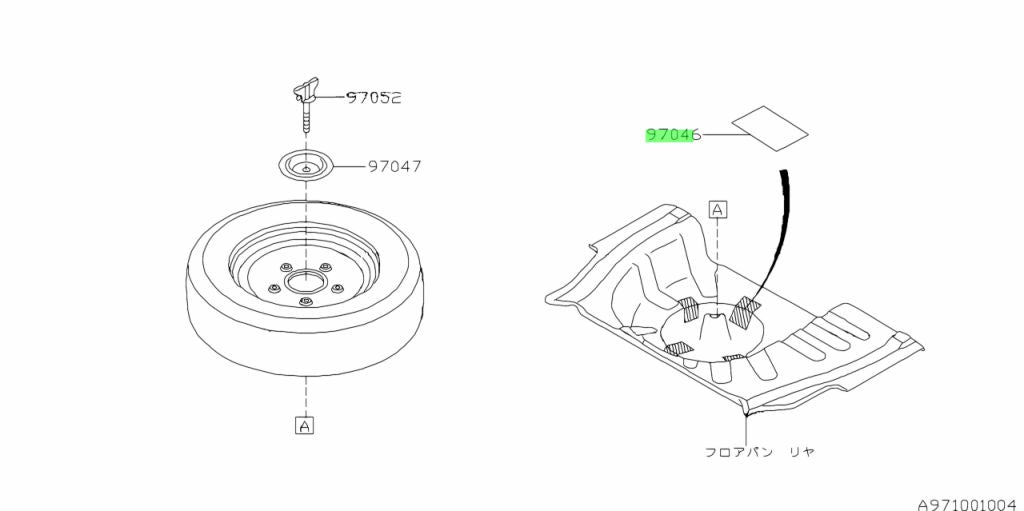 97052

97047

A

97046

A

フロアパン　リヤ

A971001004